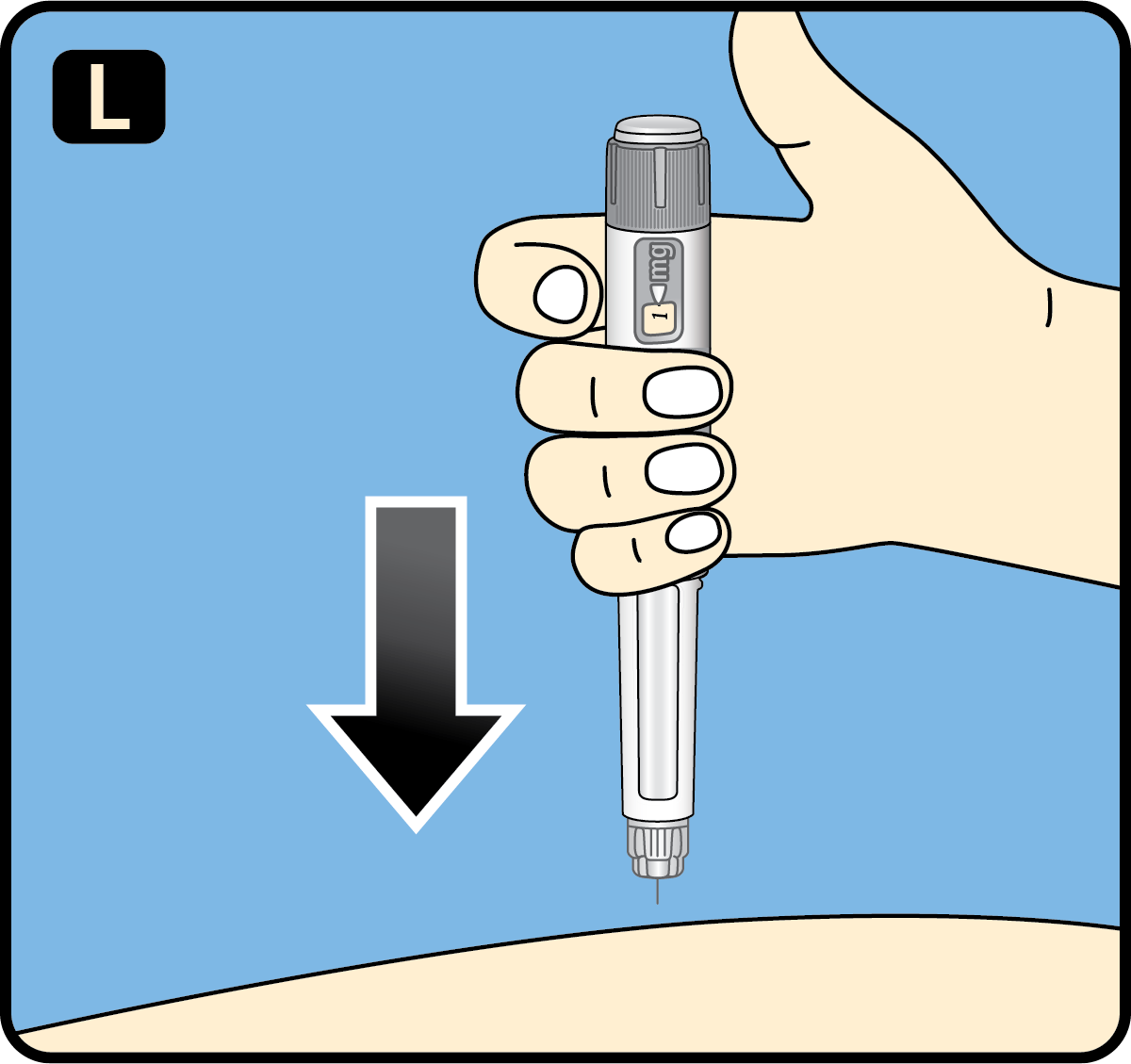 L

mg
1