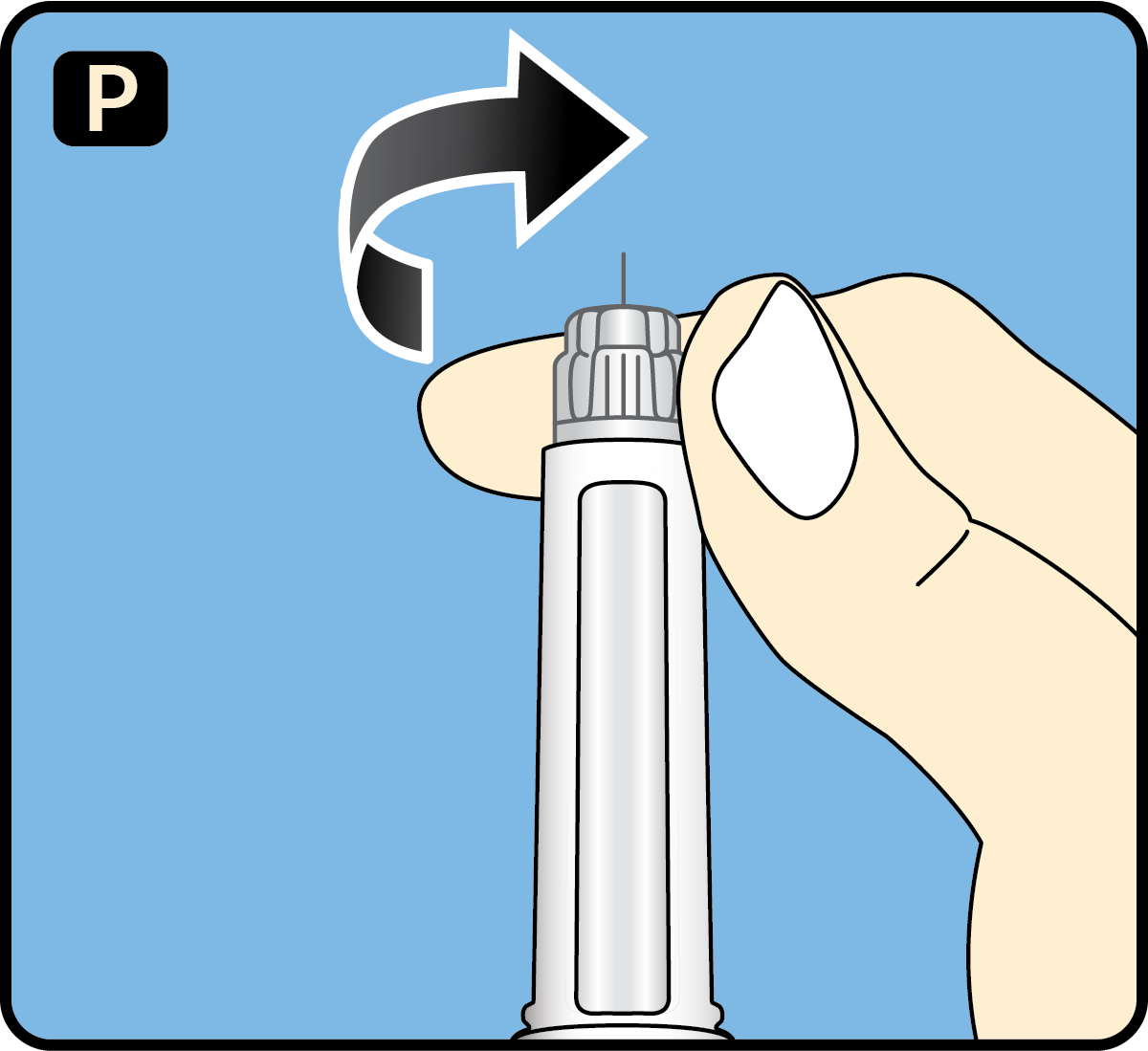 P